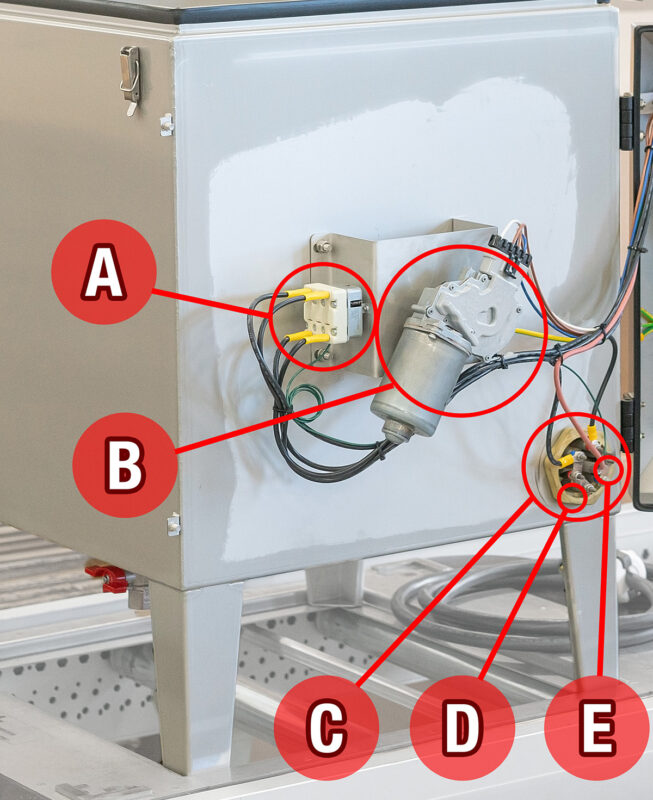 A
B
C
D
E